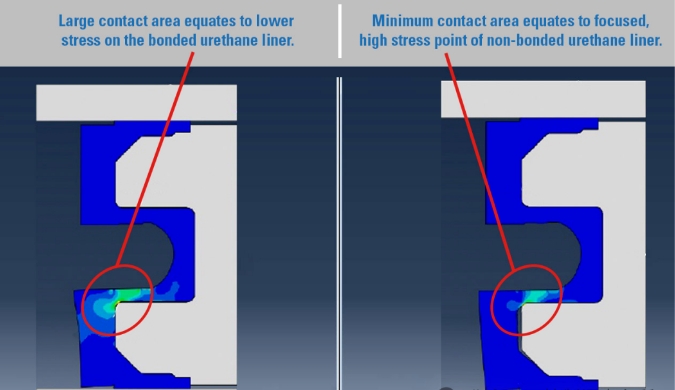 Large contact area equates to lower stress on the bonded urethane liner.

Minimum contact area equates to focused, high stress point of non-bonded urethane liner.